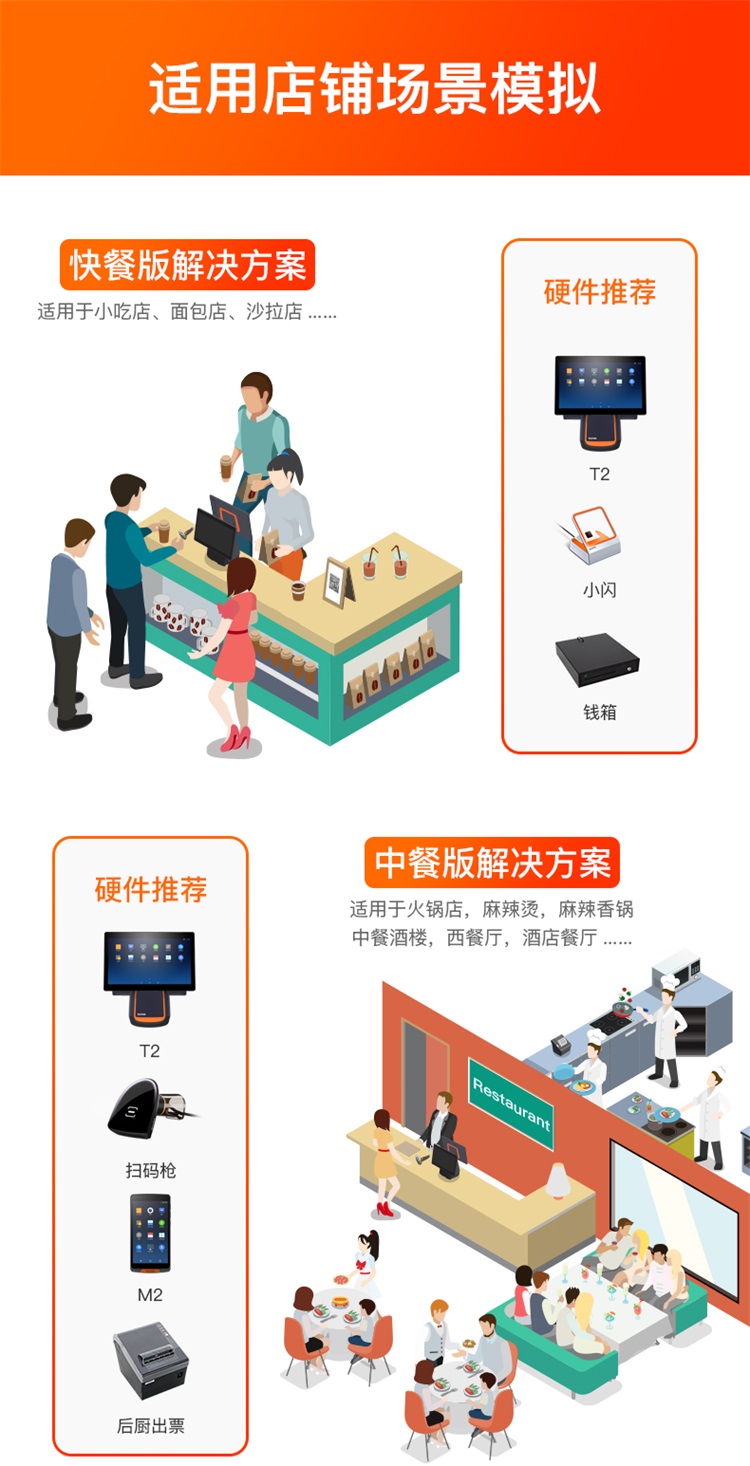 适用店铺场景模拟

快餐版解决方案
适用于小吃店、面包店、沙拉店 ......

硬件推荐
T2
小闪
钱箱

硬件推荐
T2
扫码枪
M2
后厨出票

中餐版解决方案
适用于火锅店，麻辣烫，麻辣香锅
中餐酒楼，西餐厅，酒店餐厅 ......

Restaurant